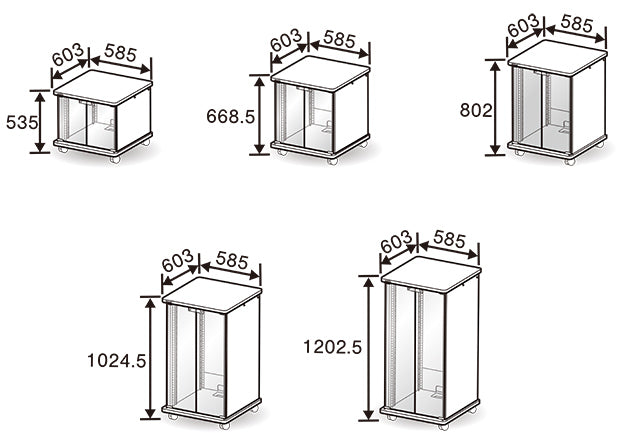 603 585
535

603 585
668.5

603 585
802

603 585
1024.5

603 585
1202.5