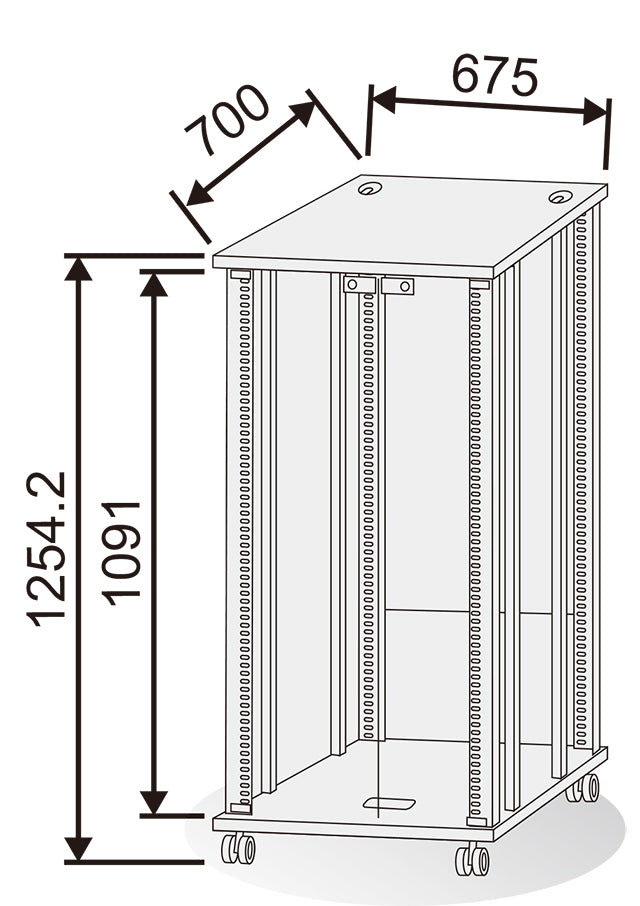 700
675
1254.2
1091