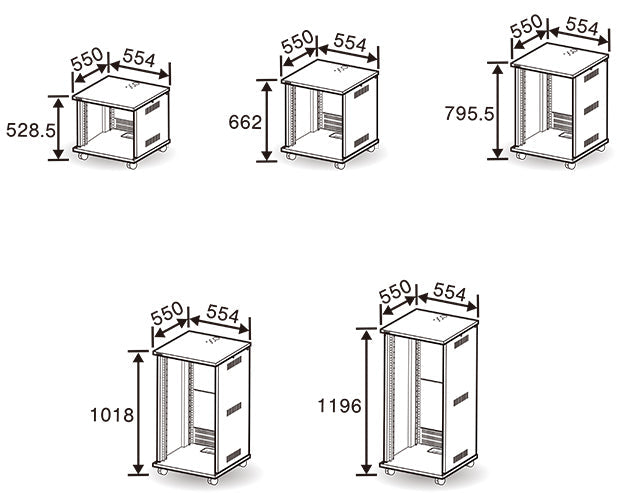 550
554
528.5

550
554
662

550
554
795.5

550
554
1018

550
554
1196