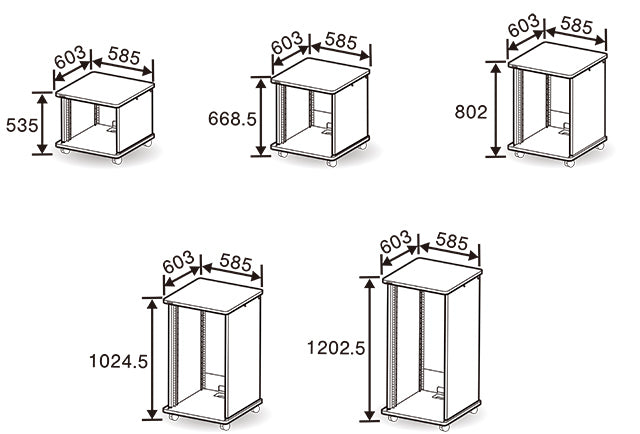 603
585
535

603
585
668.5

603
585
802

603
585
1024.5

603
585
1202.5